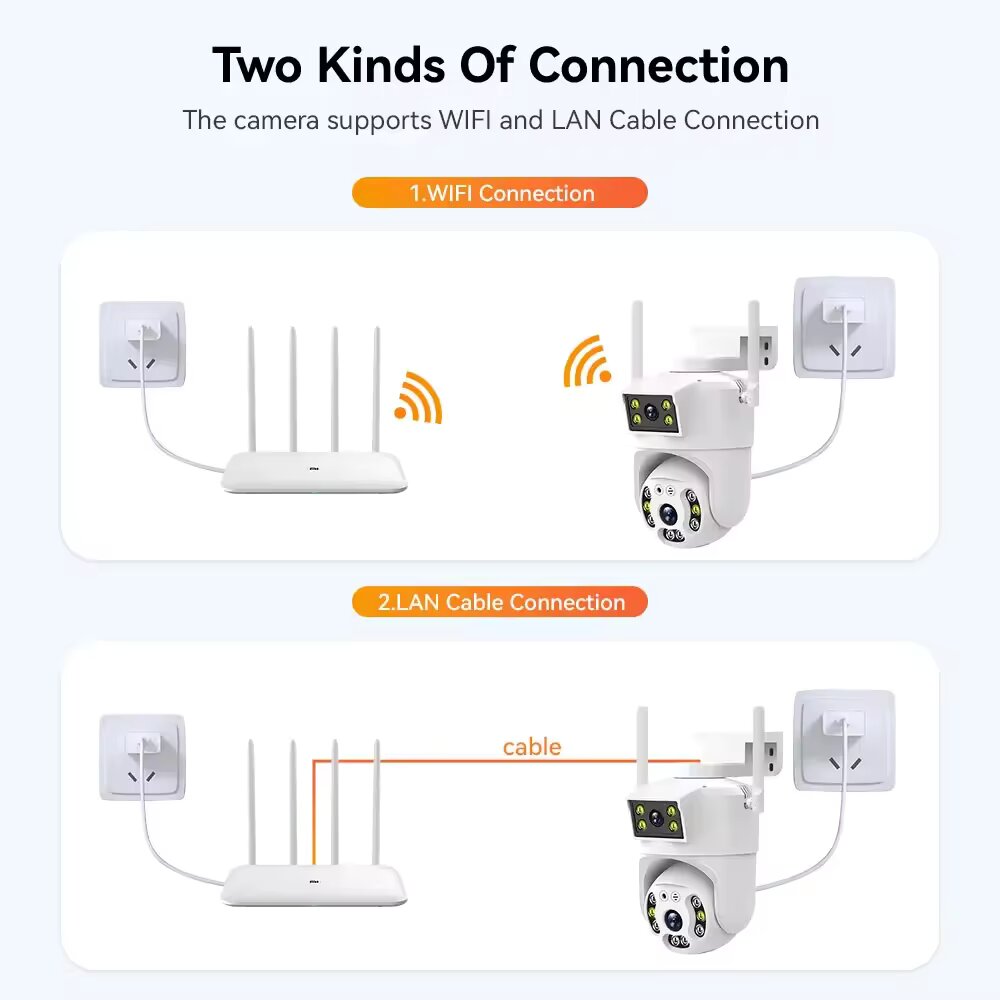 Two Kinds Of Connection

The camera supports WIFI and LAN Cable Connection

1.WIFI Connection

2.LAN Cable Connection

cable